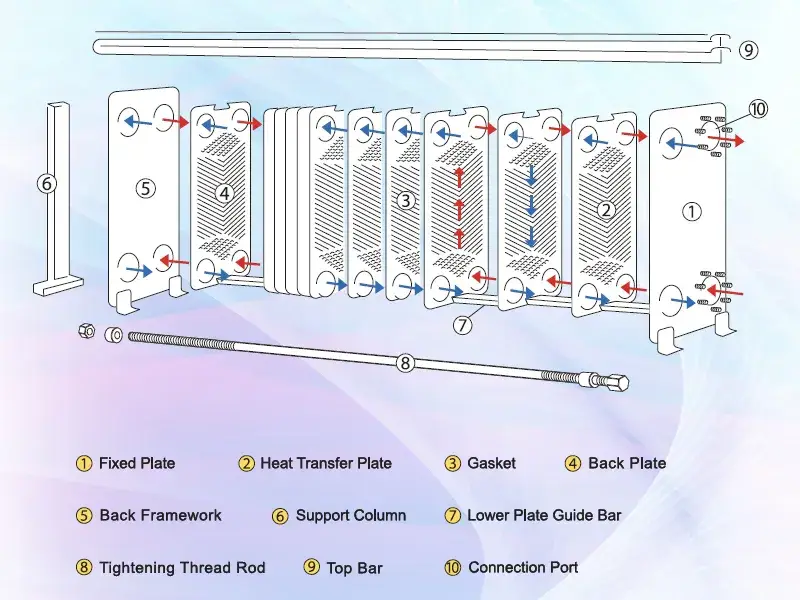 9
10
6
5
4
3
2
1
7
8

1 Fixed Plate
2 Heat Transfer Plate
3 Gasket
4 Back Plate
5 Back Framework
6 Support Column
7 Lower Plate Guide Bar
8 Tightening Thread Rod
9 Top Bar
10 Connection Port